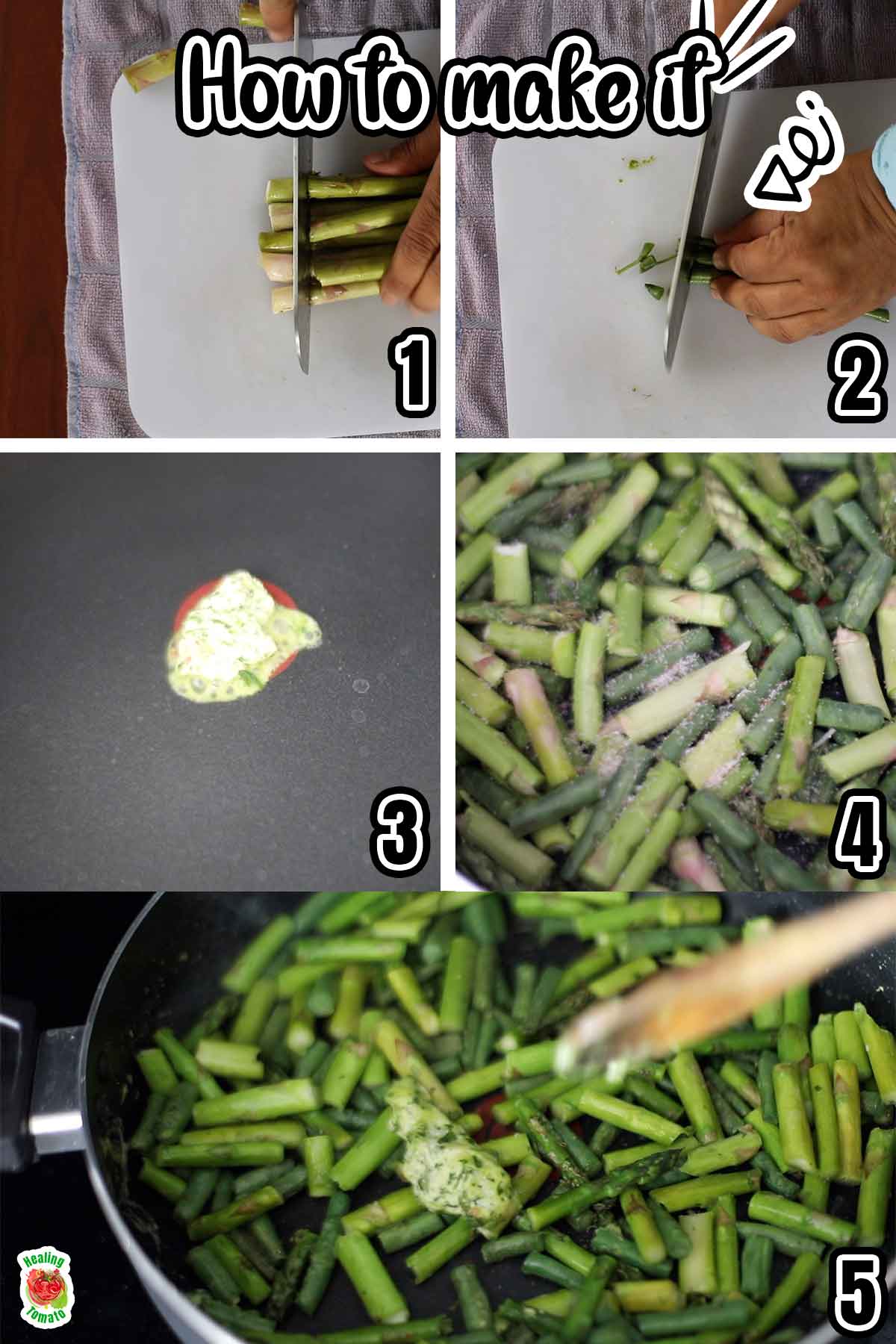 How to make it

1

2

3

4

5

Healing Tomato